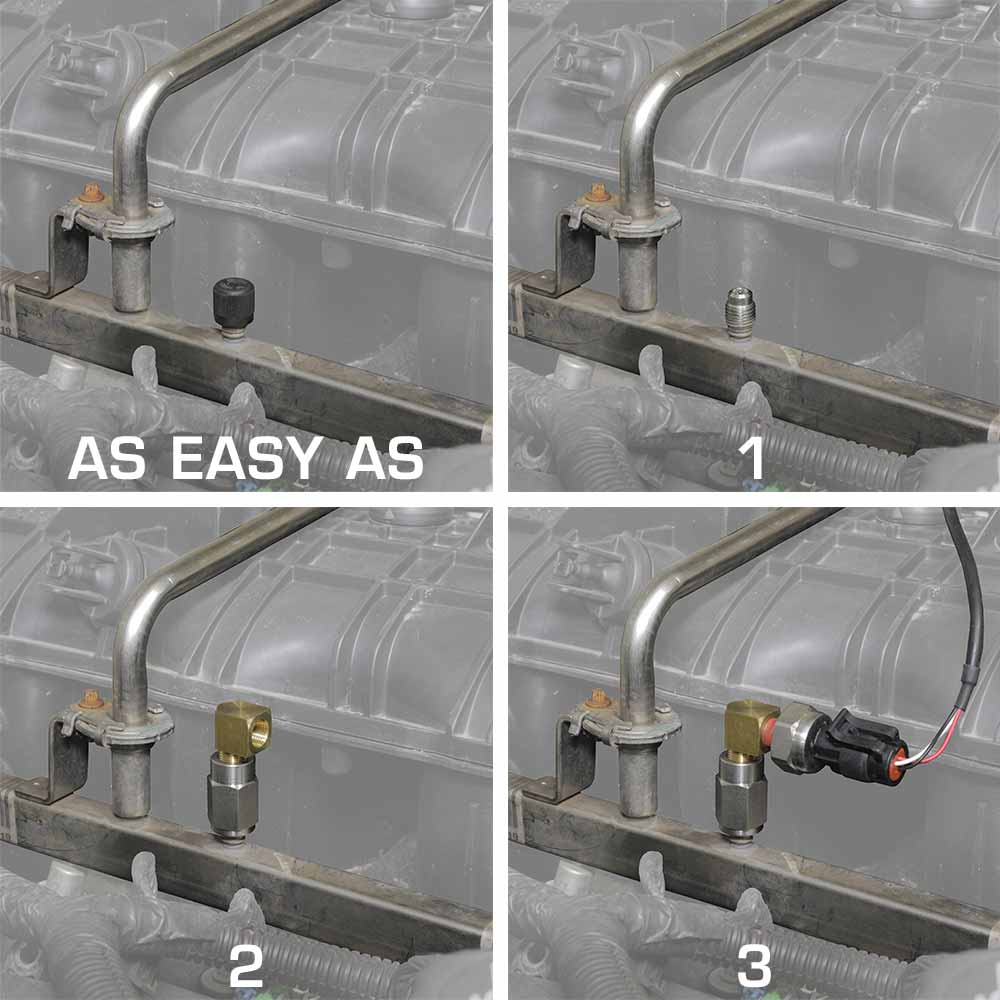 AS EASY AS

1

2

3